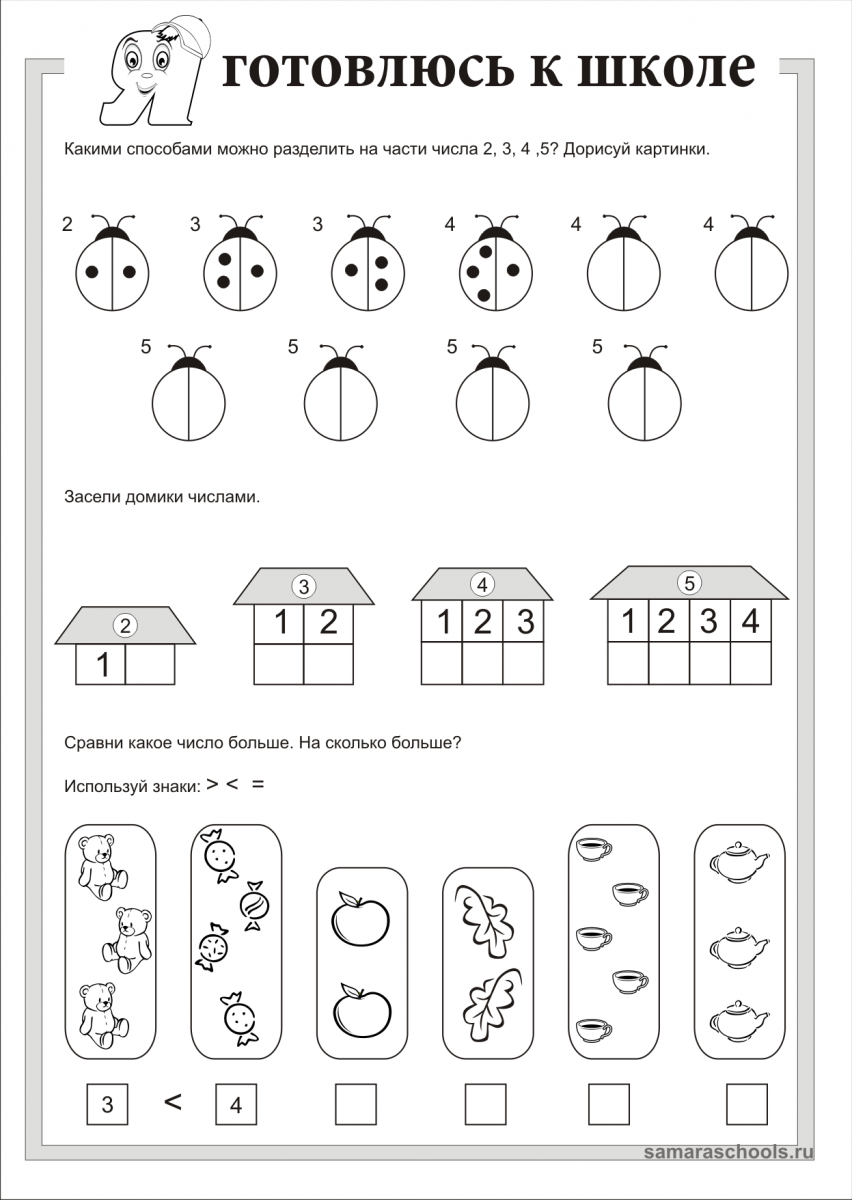 Я готовлюсь к школе

Какими способами можно разделить на части числа 2, 3, 4 ,5? Дорисуй картинки.

2 3 3 4 4 4

5 5 5 5

Засели домики числами.

2
1

3
1 2

4
1 2 3

5
1 2 3 4

Сравни какое число больше. На сколько больше?

Используй знаки: > < =

3 < 4

samaraschools.ru